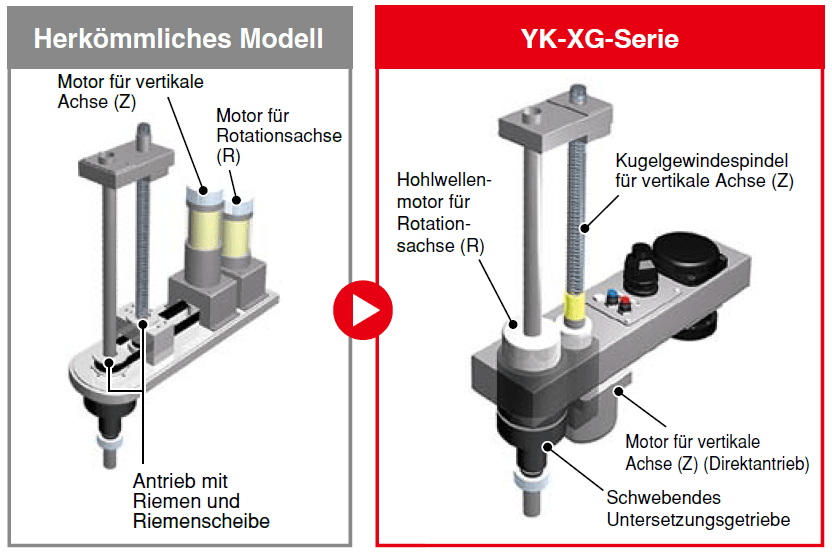 Herkömmliches Modell

Motor für vertikale Achse (Z)

Motor für Rotationsachse (R)

Antrieb mit Riemen und Riemenscheibe

YK-XG-Serie

Hohlwellenmotor für Rotationsachse (R)

Kugelgewindespindel für vertikale Achse (Z)

Motor für vertikale Achse (Z) (Direktantrieb)

Schwebendes Untersetzungsgetriebe